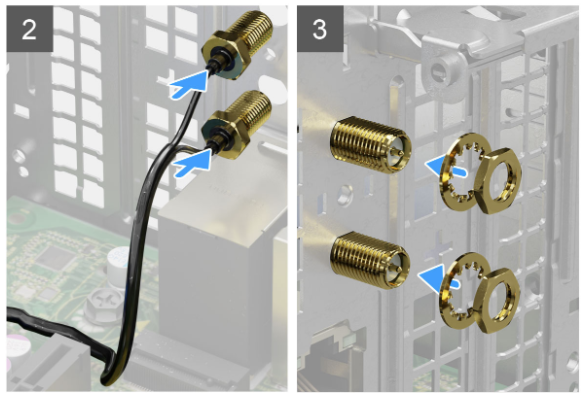 2

3